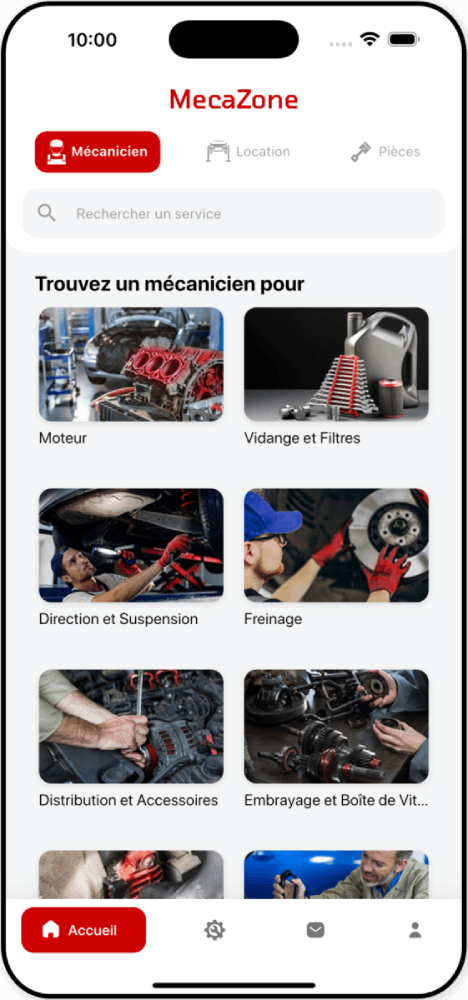 10:00

MecaZone

Mécanicien Location Pièces

Rechercher un service

Trouvez un mécanicien pour

Moteur

Vidange et Filtres

Direction et Suspension

Freinage

Distribution et Accessoires

Embrayage et Boîte de Vit...

Accueil